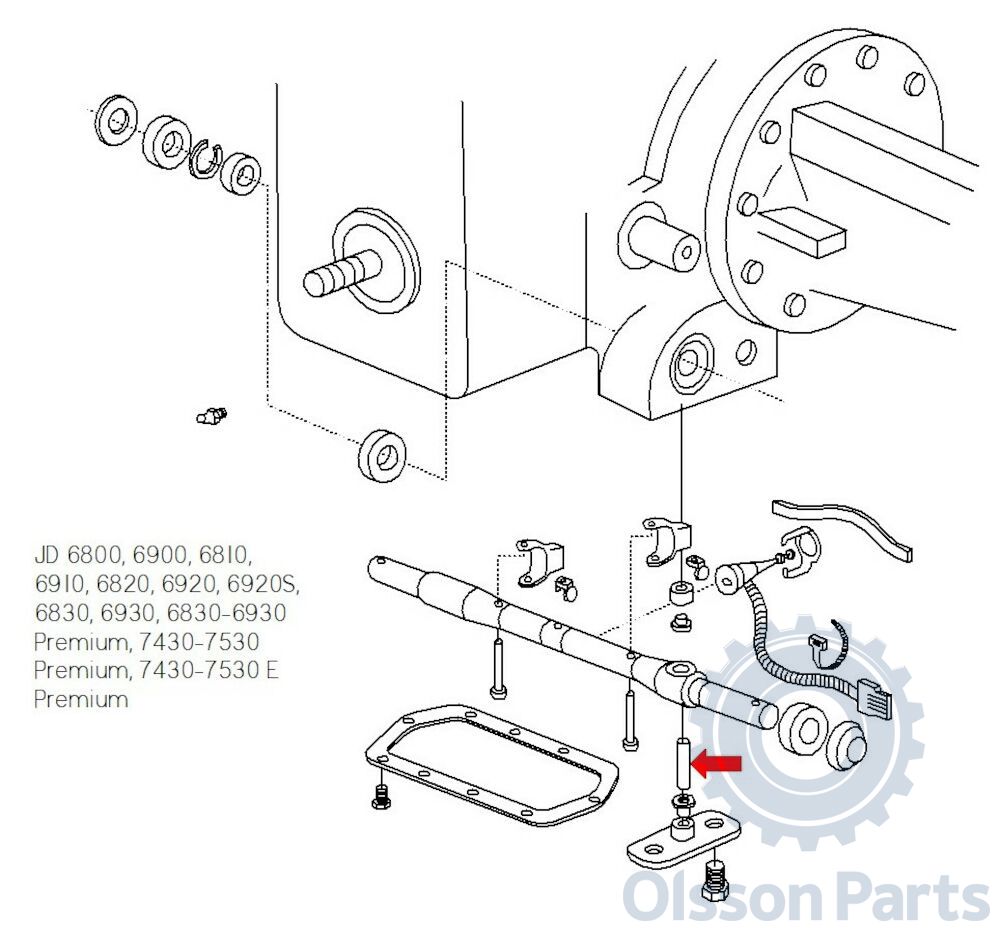 JD 6800, 6900, 6810, 6910, 6820, 6920, 6920S, 6830, 6930, 6830-6930 Premium, 7430-7530 Premium, 7430-7530 E Premium

Olsson Parts